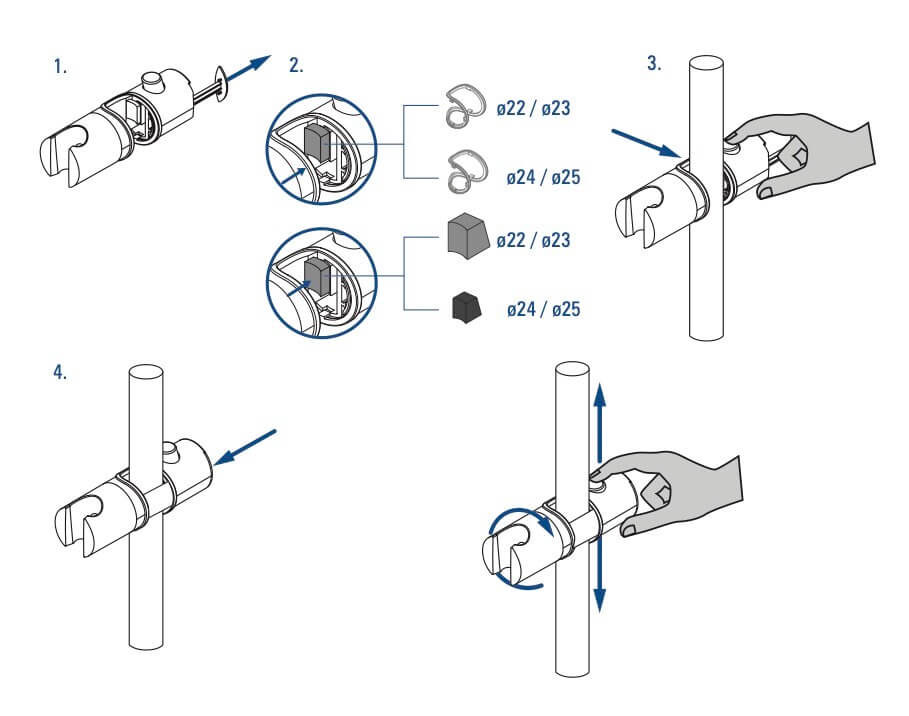 1.

2.

ø22 / ø23

ø24 / ø25

ø22 / ø23

ø24 / ø25

3.

4.